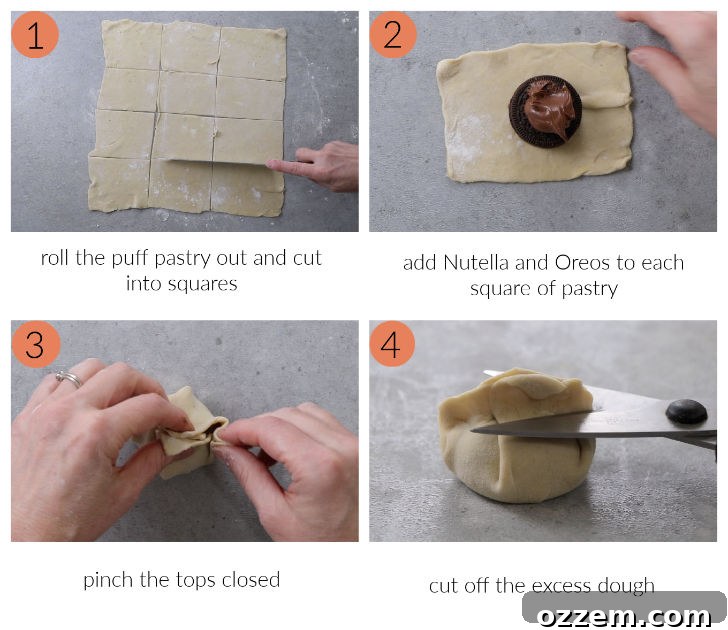 1

roll the puff pastry out and cut into squares

2

add Nutella and Oreos to each square of pastry

3

pinch the tops closed

4

cut off the excess dough

ozzem.com